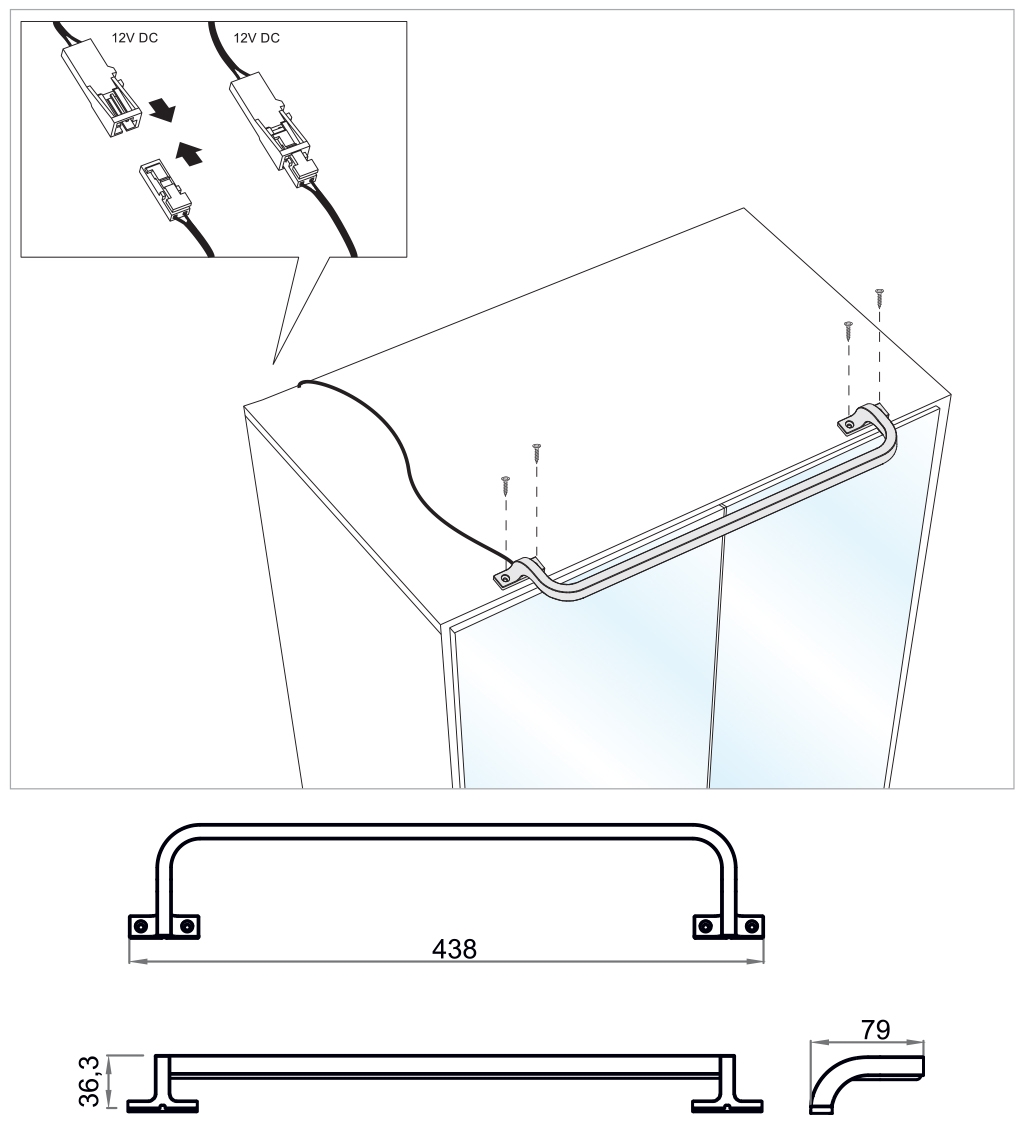 12V DC
12V DC

438

36,3

79