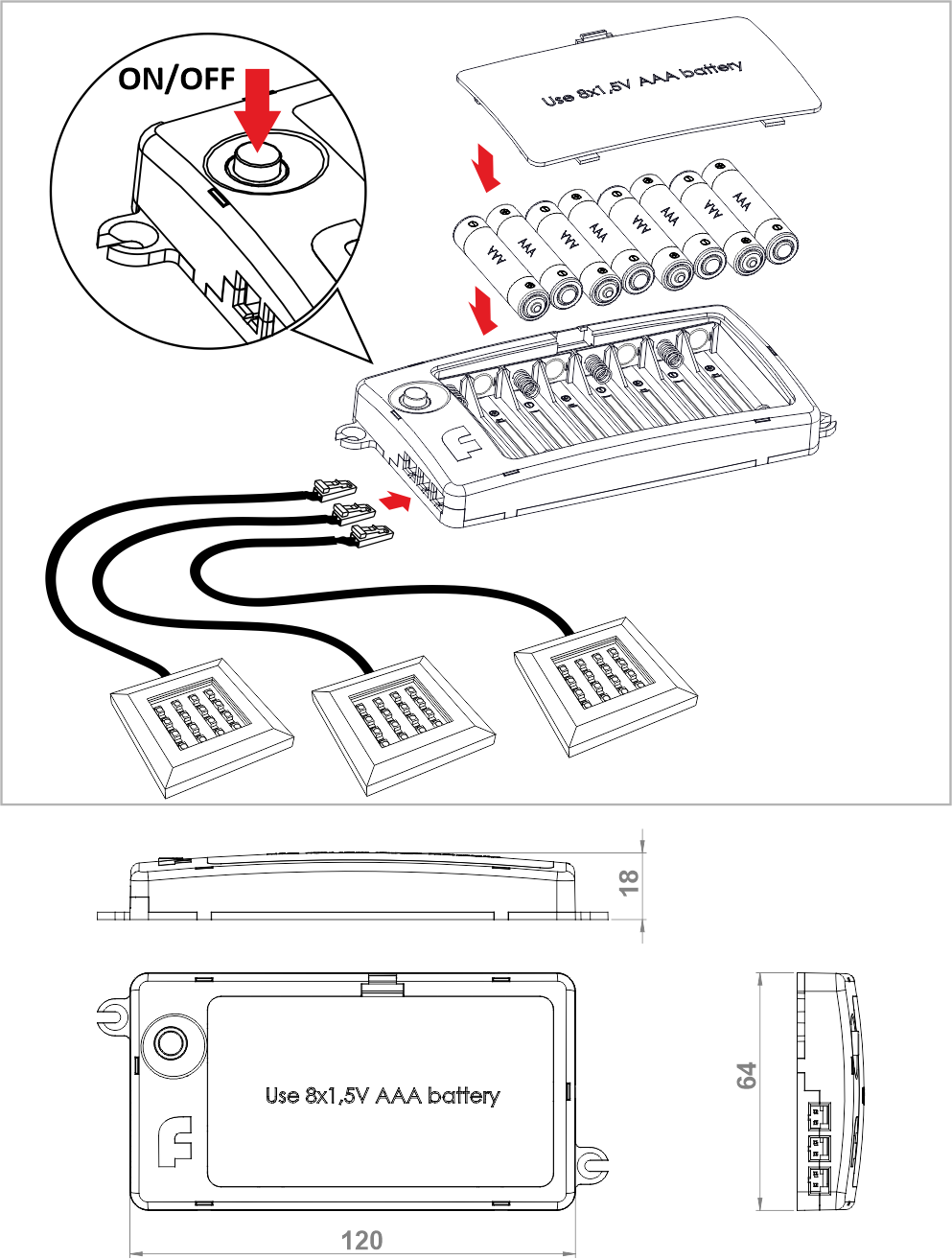 ON/OFF

Use 8x1,5V AAA battery

AAA AAA AAA AAA AAA AAA AAA AAA

18

Use 8x1,5V AAA battery

64

120