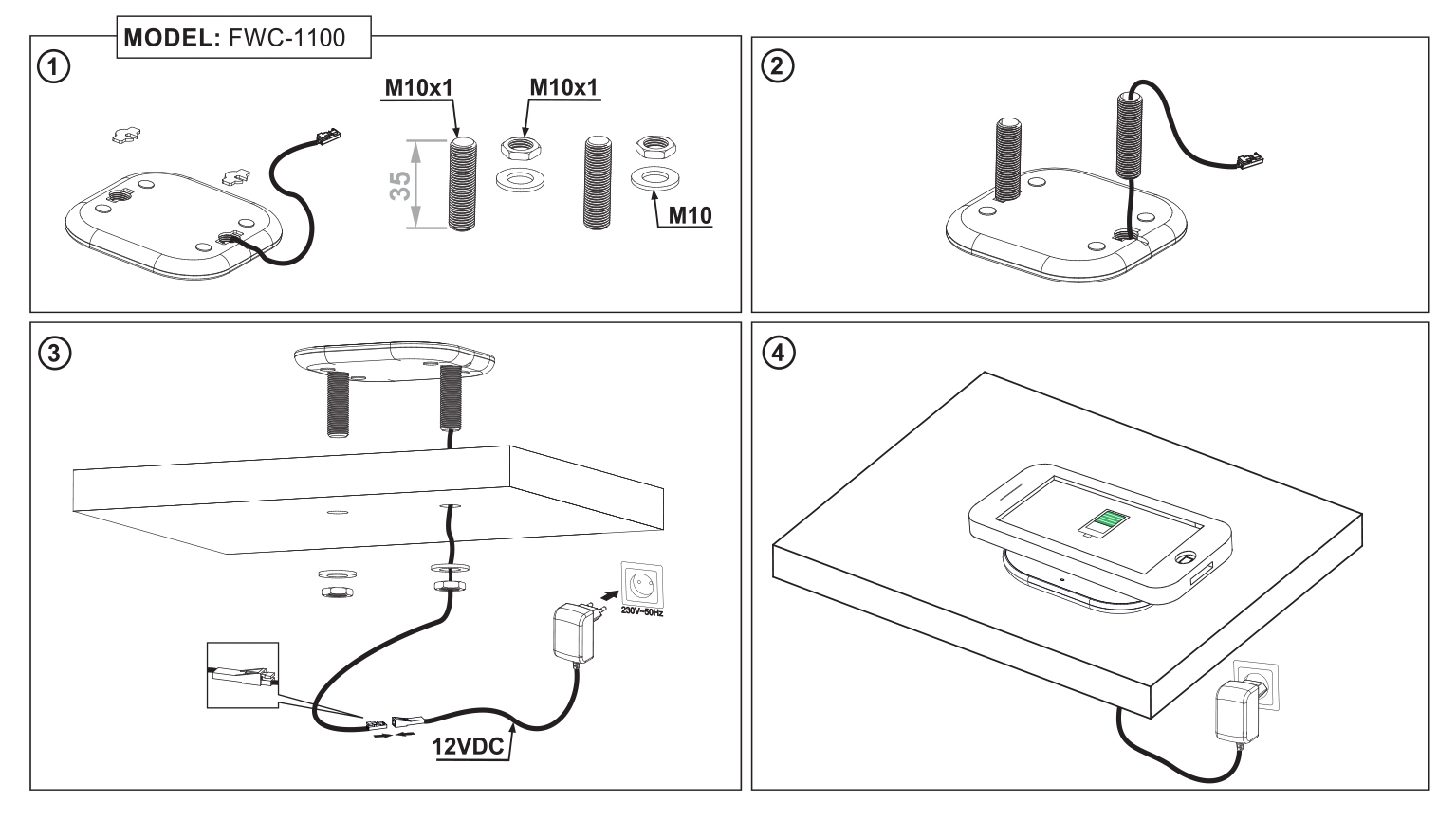 MODEL: FWC-1100

1

M10x1

M10x1

35

M10

2

3

230V~50Hz

12VDC

4